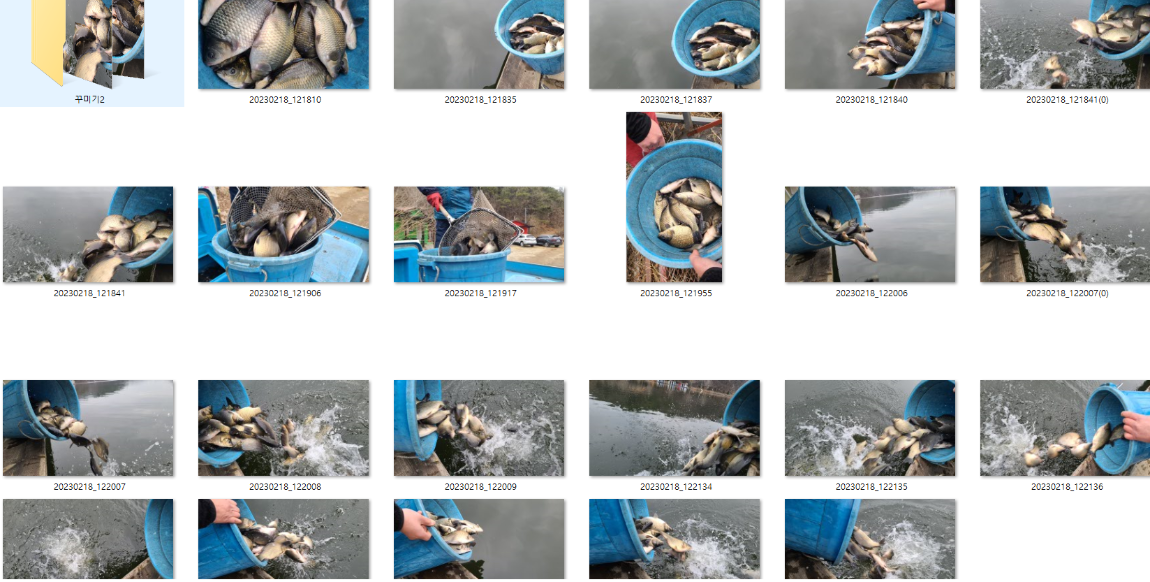 꾸미기2

20230218_121810

20230218_121835

20230218_121837

20230218_121840

20230218_121841(0)

20230218_121841

20230218_121906

20230218_121917

20230218_121955

20230218_122006

20230218_122007(0)

20230218_122007

20230218_122008

20230218_122009

20230218_122134

20230218_122135

20230218_122136