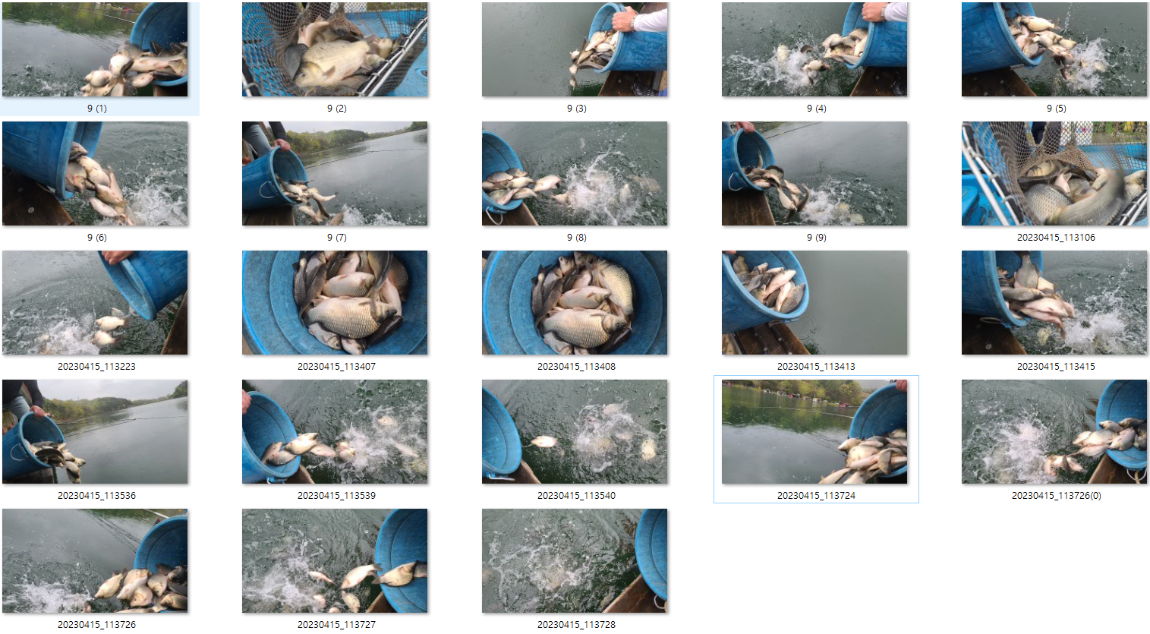 9 (1)
9 (2)
9 (3)
9 (4)
9 (5)
9 (6)
9 (7)
9 (8)
9 (9)
20230415_113106
20230415_113223
20230415_113407
20230415_113408
20230415_113413
20230415_113415
20230415_113536
20230415_113539
20230415_113540
20230415_113724
20230415_113726(0)
20230415_113726
20230415_113727
20230415_113728