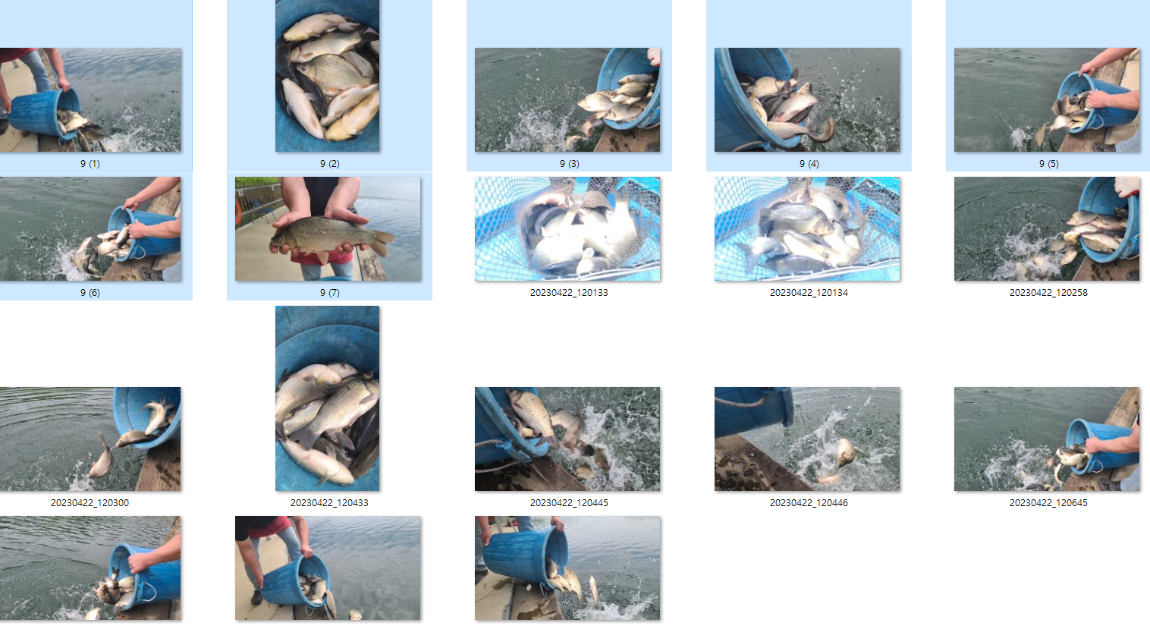 9 (1)
9 (2)
9 (3)
9 (4)
9 (5)
9 (6)
9 (7)
20230422_120133
20230422_120134
20230422_120258
20230422_120300
20230422_120433
20230422_120445
20230422_120446
20230422_120645