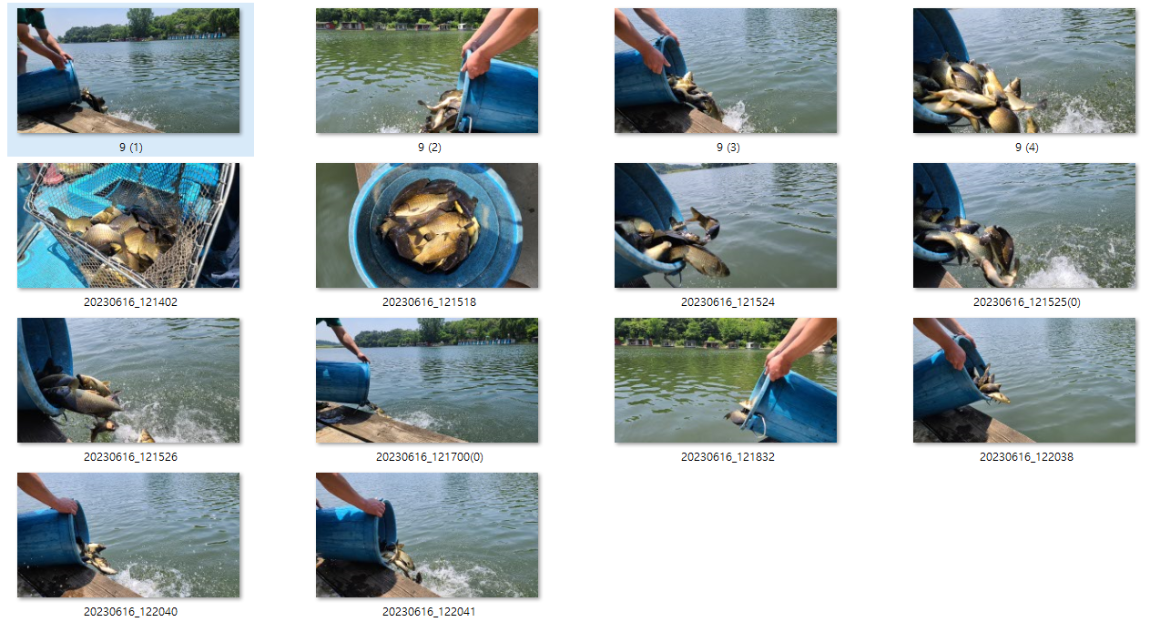 9 (1)

9 (2)

9 (3)

9 (4)

20230616_121402

20230616_121518

20230616_121524

20230616_121525(0)

20230616_121526

20230616_121700(0)

20230616_121832

20230616_122038

20230616_122040

20230616_122041