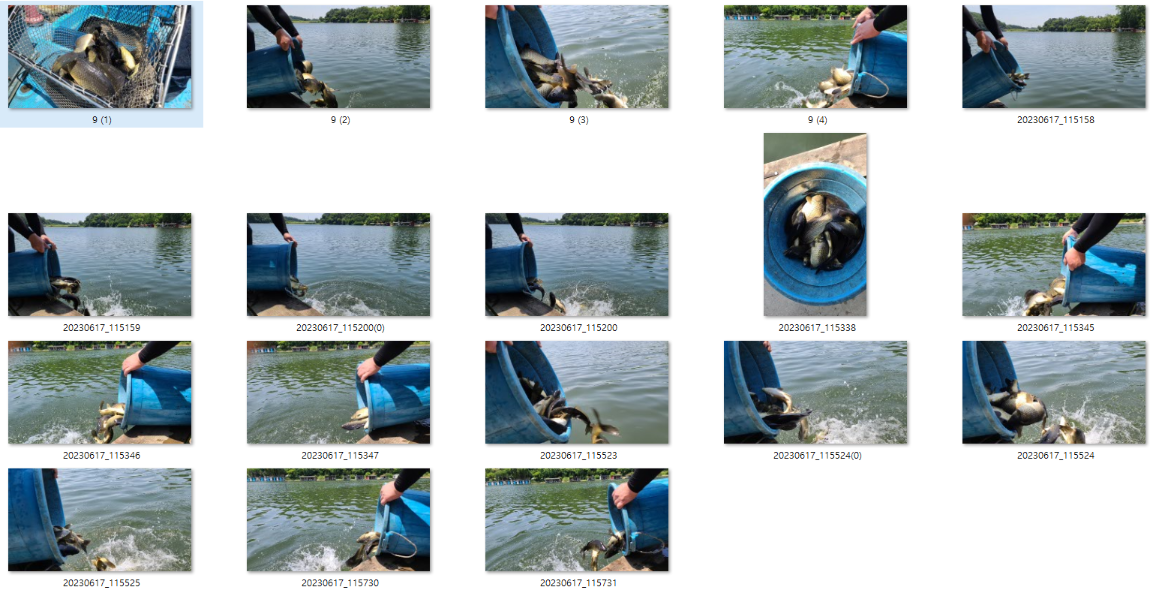 9 (1)

9 (2)

9 (3)

9 (4)

20230617_115158

20230617_115159

20230617_115200(0)

20230617_115200

20230617_115338

20230617_115345

20230617_115346

20230617_115347

20230617_115523

20230617_115524(0)

20230617_115524

20230617_115525

20230617_115730

20230617_115731