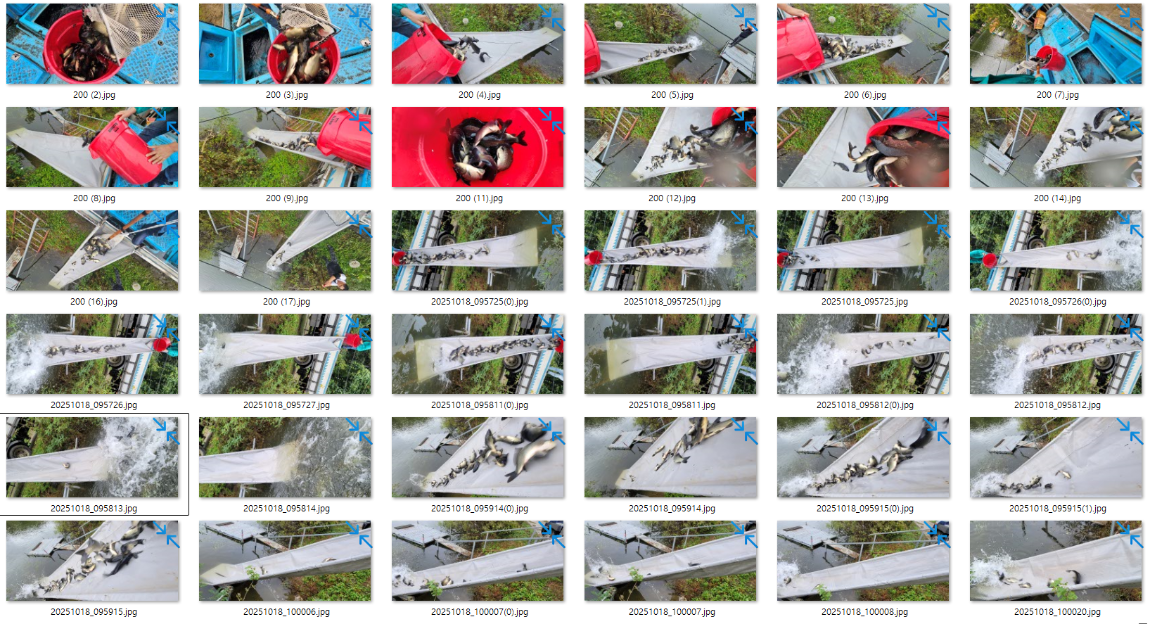 200 (2).jpg
200 (3).jpg
200 (4).jpg
200 (5).jpg
200 (6).jpg
200 (7).jpg

200 (8).jpg
200 (9).jpg
200 (11).jpg
200 (12).jpg
200 (13).jpg
200 (14).jpg

200 (16).jpg
200 (17).jpg
20251018_095725(0).jpg
20251018_095725(1).jpg
20251018_095725.jpg
20251018_095726(0).jpg

20251018_095726.jpg
20251018_095727.jpg
20251018_095811(0).jpg
20251018_095811.jpg
20251018_095812(0).jpg
20251018_095812.jpg

20251018_095813.jpg
20251018_095814.jpg
20251018_095914(0).jpg
20251018_095914.jpg
20251018_095915(0).jpg
20251018_095915(1).jpg

20251018_095915.jpg
20251018_100006.jpg
20251018_100007(0).jpg
20251018_100007.jpg
20251018_100008.jpg
20251018_100020.jpg