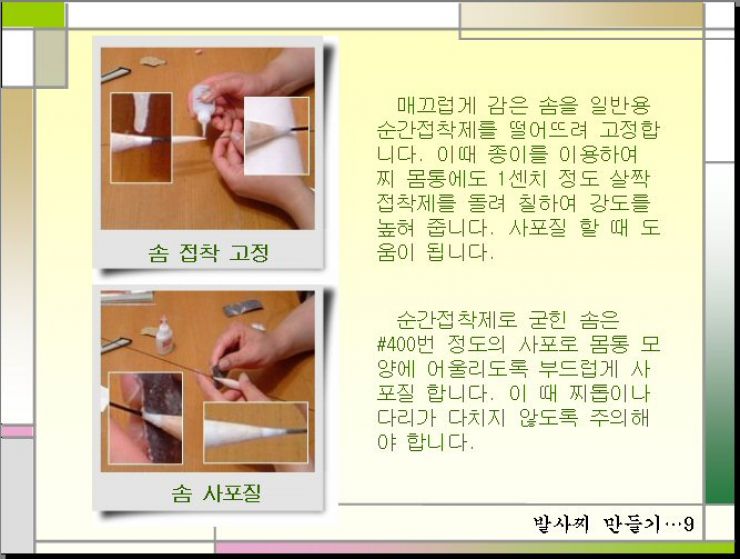 솜 접착 고정

매끄럽게 감은 솜을 일반용 순간접착제를 떨어뜨려 고정합니다. 이때 종이를 이용하여 찌 몸통에도 1센치 정도 살짝 접착제를 돌려 칠하여 강도를 높혀 줍니다. 사포질 할 때 도움이 됩니다.

솜 사포질

순간접착제로 굳힌 솜은 #400번 정도의 사포로 몸통 모양에 어울리도록 부드럽게 사포질 합니다. 이 때 찌톱이나 다리가 다치지 않도록 주의해야 합니다.

발사찌 만들기…9