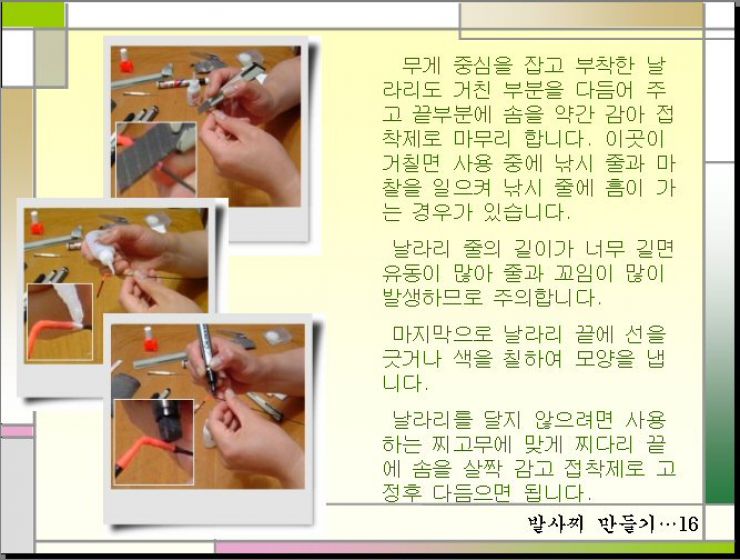 무게 중심을 잡고 부착한 날라리도 거친 부분을 다듬어 주고 끝부분에 솜을 약간 감아 접착제로 마무리 합니다. 이곳이 거칠면 사용 중에 낚시 줄과 마찰을 일으켜 낚시 줄에 흠이 가는 경우가 있습니다.

날라리 줄의 길이가 너무 길면 유동이 많아 줄과 꼬임이 많이 발생하므로 주의합니다.

마지막으로 날라리 끝에 선을 긋거나 색을 칠하여 모양을 냅니다.

날라리를 달지 않으려면 사용하는 찌고무에 맞게 찌다리 끝에 솜을 살짝 감고 접착제로 고정후 다듬으면 됩니다.

발사찌 만들기…16